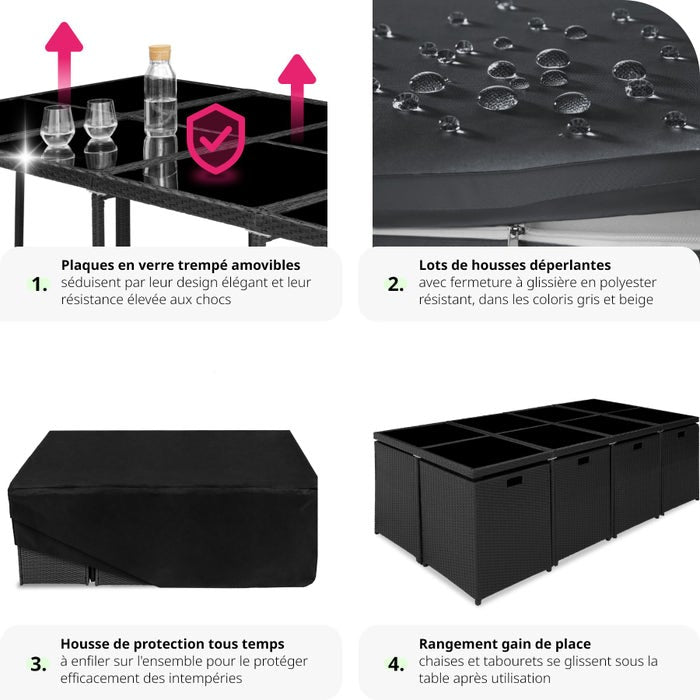 1. Plaques en verre trempé amovibles
séduisent par leur design élégant et leur résistance élevée aux chocs

2. Lots de housses déperlantes
avec fermeture à glissière en polyester résistant, dans les coloris gris et beige

3. Housse de protection tous temps
à enfiler sur l'ensemble pour le protéger efficacement des intempéries

4. Rangement gain de place
chaises et tabourets se glissent sous la table après utilisation