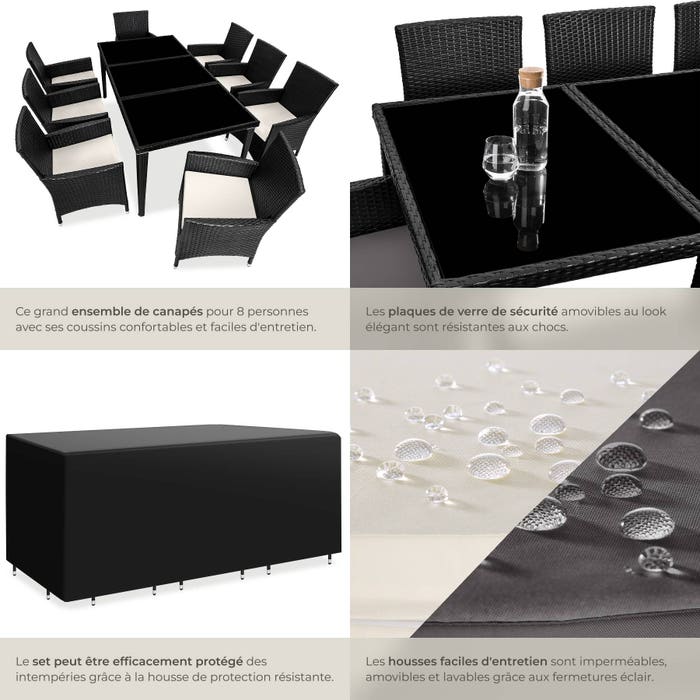 Ce grand ensemble de canapés pour 8 personnes avec ses coussins confortables et faciles d'entretien.

Les plaques de verre de sécurité amovibles au look élégant sont résistantes aux chocs.

Le set peut être efficacement protégé des intempéries grâce à la housse de protection résistante.

Les housses faciles d'entretien sont imperméables, amovibles et lavables grâce aux fermetures éclair.